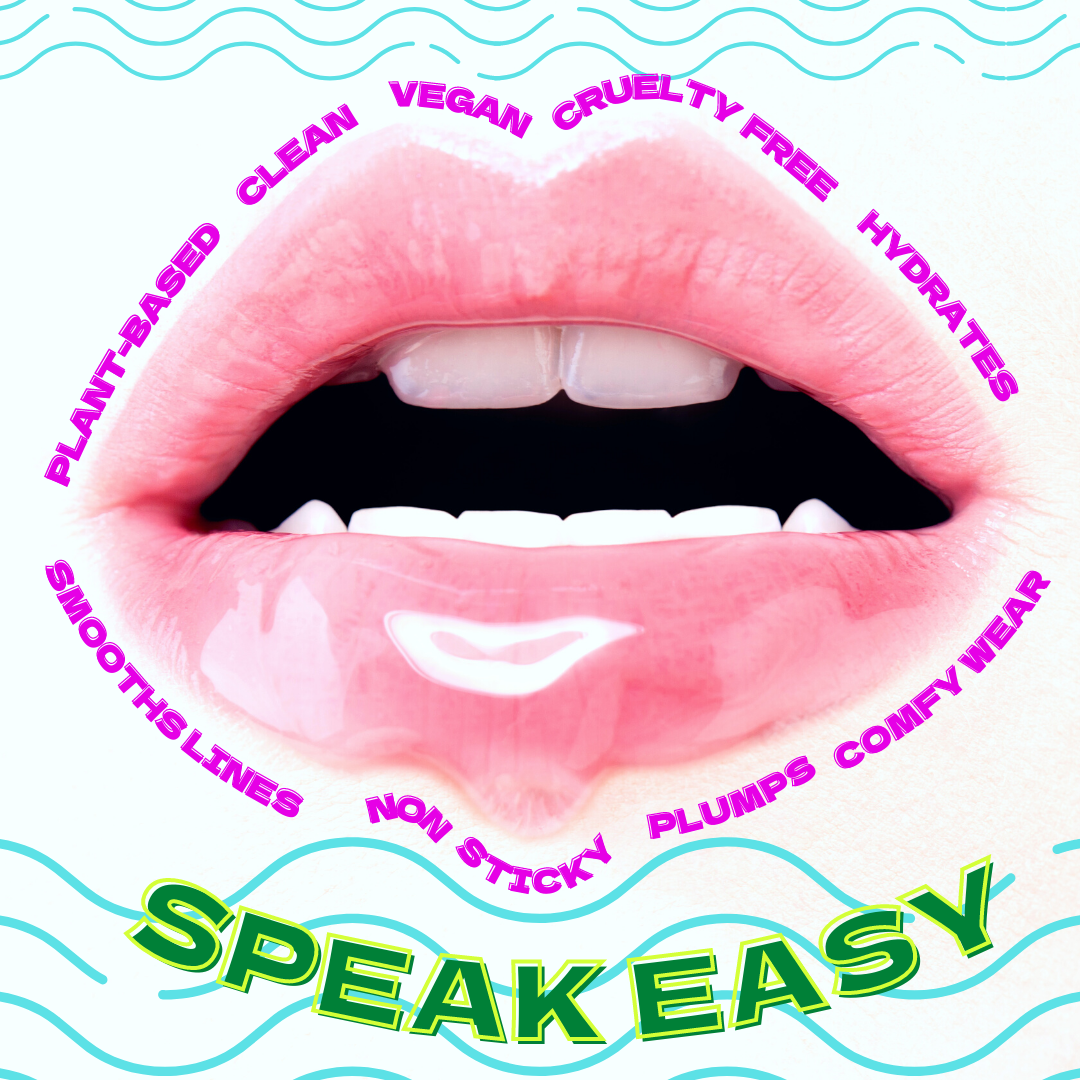 PLANT-BASED CLEAN VEGAN CRUELTY FREE HYDRATES

SMOOTHS LINES NON STICKY PLUMPS COMFY WEAR

SPEAK EASY