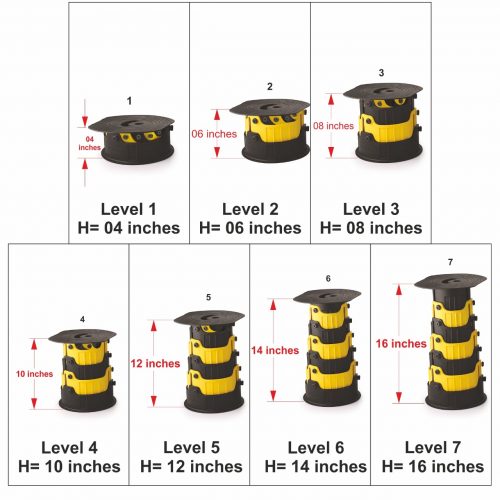 1

04 inches

Level 1
H= 04 inches

2

06 inches

Level 2
H= 06 inches

3

08 inches

Level 3
H= 08 inches

4

10 inches

Level 4
H= 10 inches

5

12 inches

Level 5
H= 12 inches

6

14 inches

Level 6
H= 14 inches

7

16 inches

Level 7
H= 16 inches