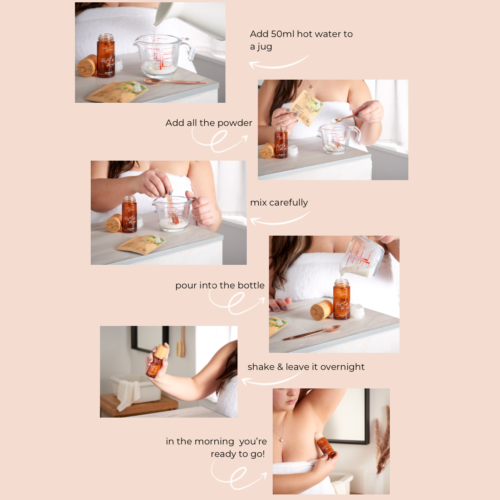 Add 50ml hot water to a jug

Add all the powder

mix carefully

pour into the bottle

shake & leave it overnight

in the morning you're ready to go!