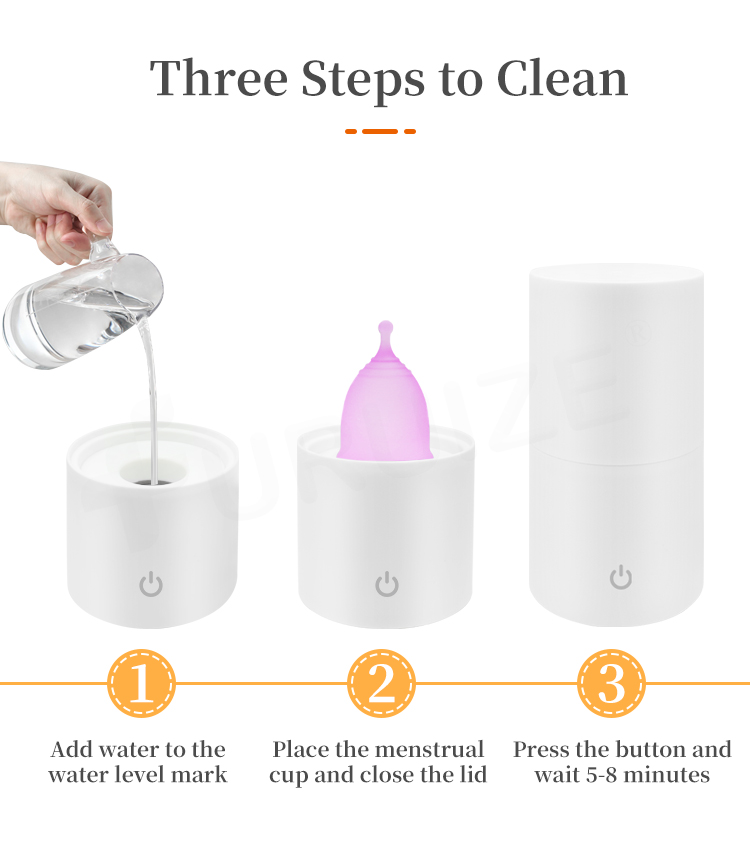 Three Steps to Clean

1
Add water to the water level mark

2
Place the menstrual cup and close the lid

3
Press the button and wait 5-8 minutes