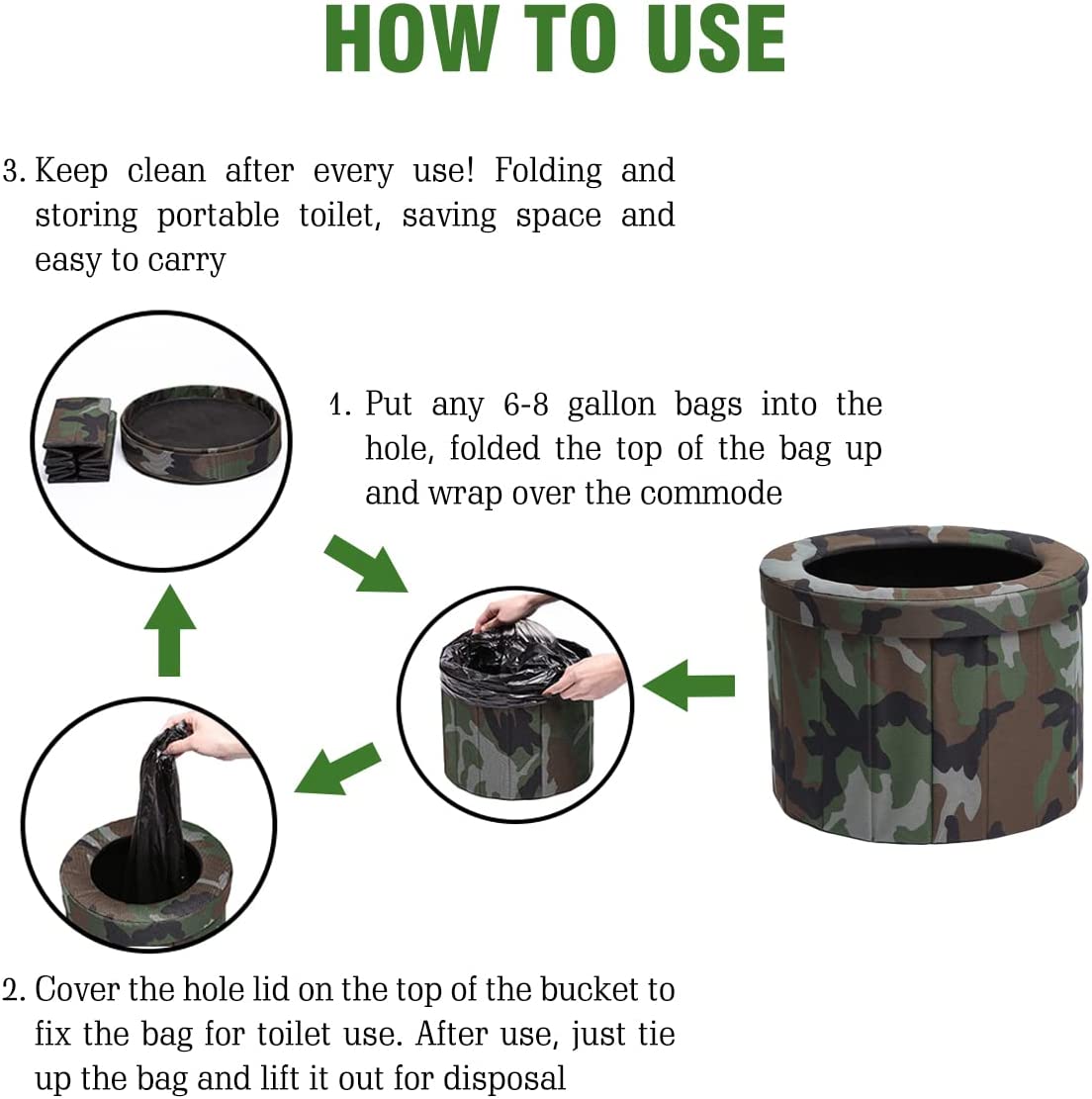 HOW TO USE

3. Keep clean after every use! Folding and storing portable toilet, saving space and easy to carry

1. Put any 6-8 gallon bags into the hole, folded the top of the bag up and wrap over the commode

2. Cover the hole lid on the top of the bucket to fix the bag for toilet use. After use, just tie up the bag and lift it out for disposal