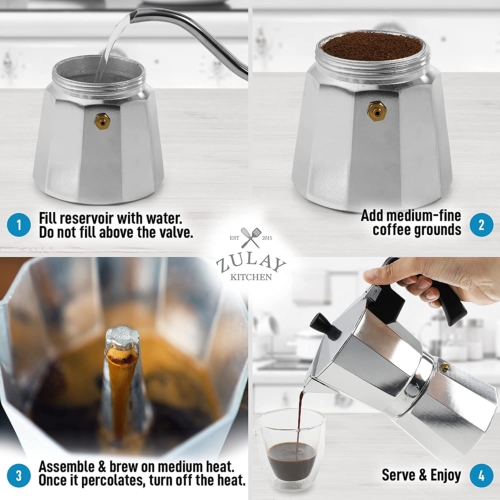 1 Fill reservoir with water. Do not fill above the valve.

Add medium-fine coffee grounds 2

EST 2015
ZULAY
KITCHEN

3 Assemble & brew on medium heat. Once it percolates, turn off the heat.

Serve & Enjoy 4