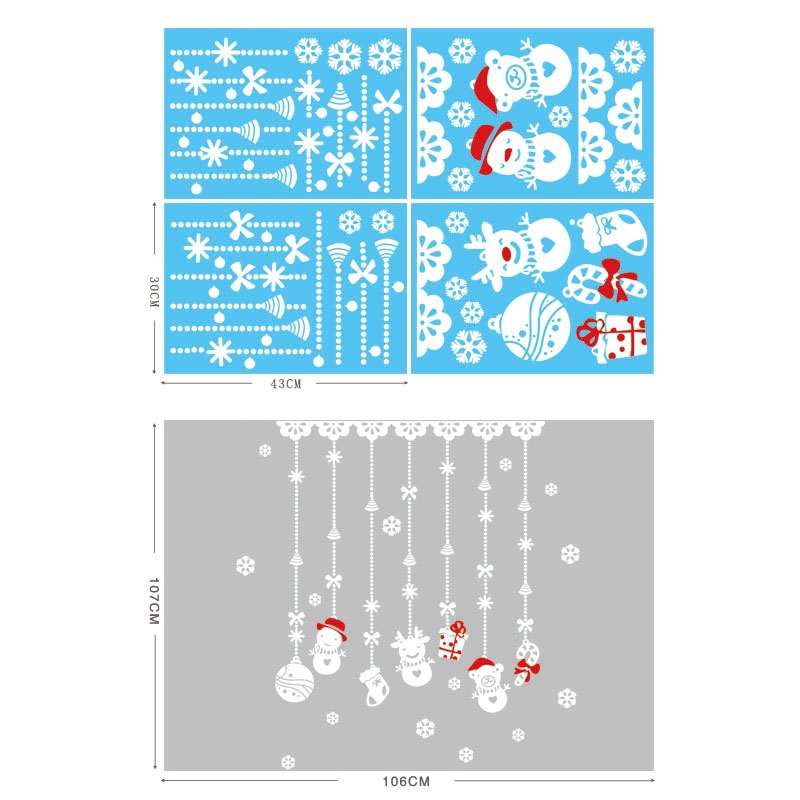 30CM

43CM

107CM

106CM