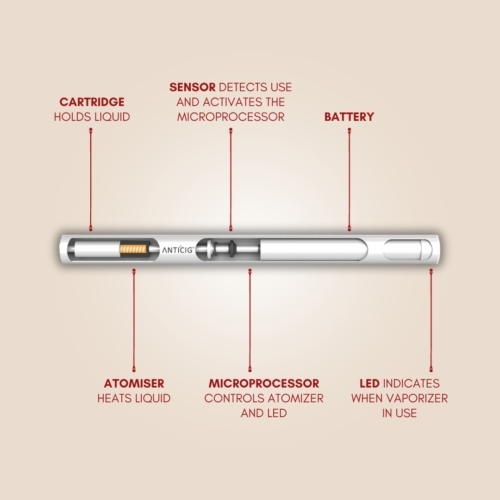 CARTRIDGE HOLDS LIQUID

SENSOR DETECTS USE AND ACTIVATES THE MICROPROCESSOR

BATTERY

ANTICIG

ATOMISER HEATS LIQUID

MICROPROCESSOR CONTROLS ATOMIZER AND LED

LED INDICATES WHEN VAPORIZER IN USE