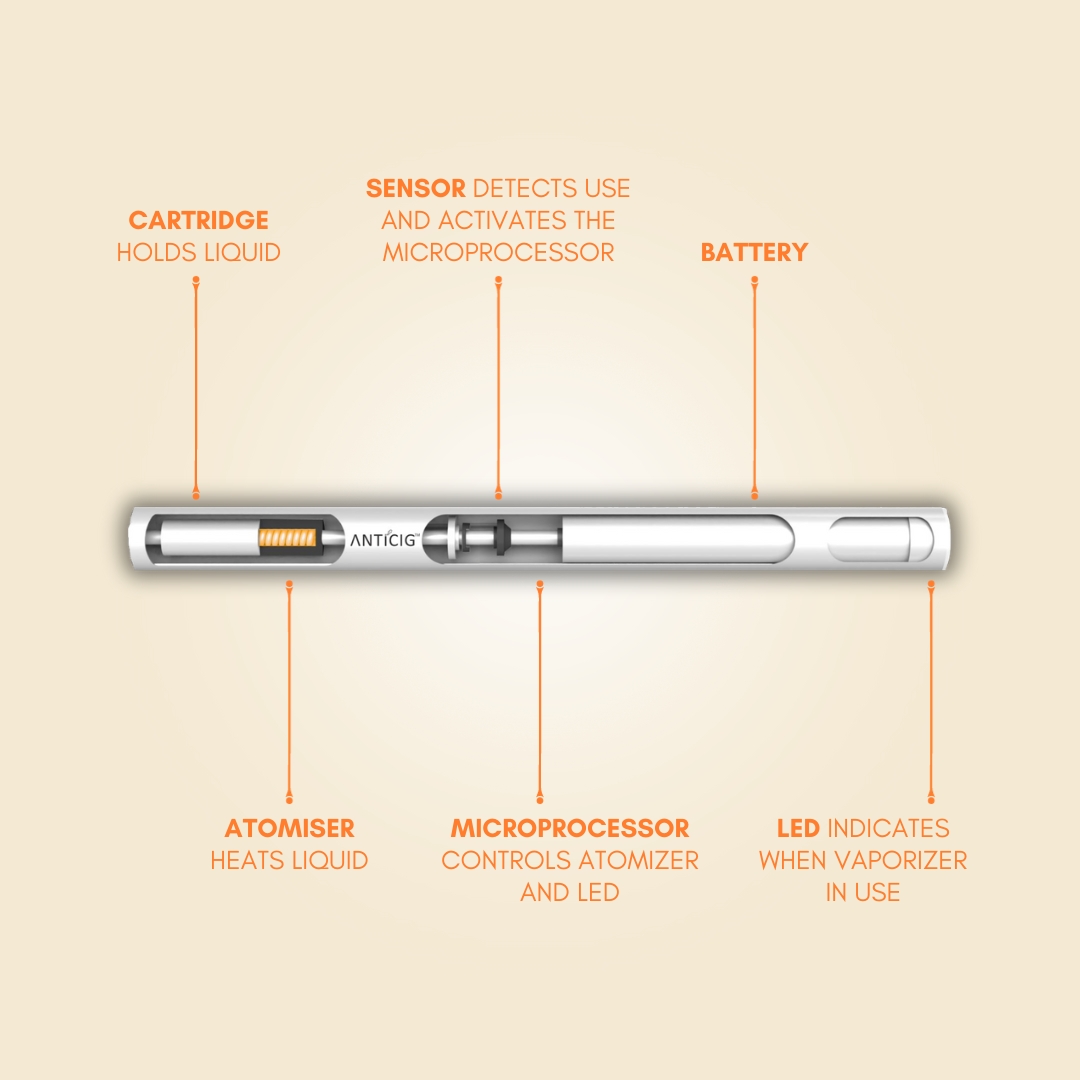 CARTRIDGE
HOLDS LIQUID

SENSOR DETECTS USE AND ACTIVATES THE MICROPROCESSOR

BATTERY

ANTICIG

ATOMISER
HEATS LIQUID

MICROPROCESSOR
CONTROLS ATOMIZER AND LED

LED INDICATES WHEN VAPORIZER IN USE