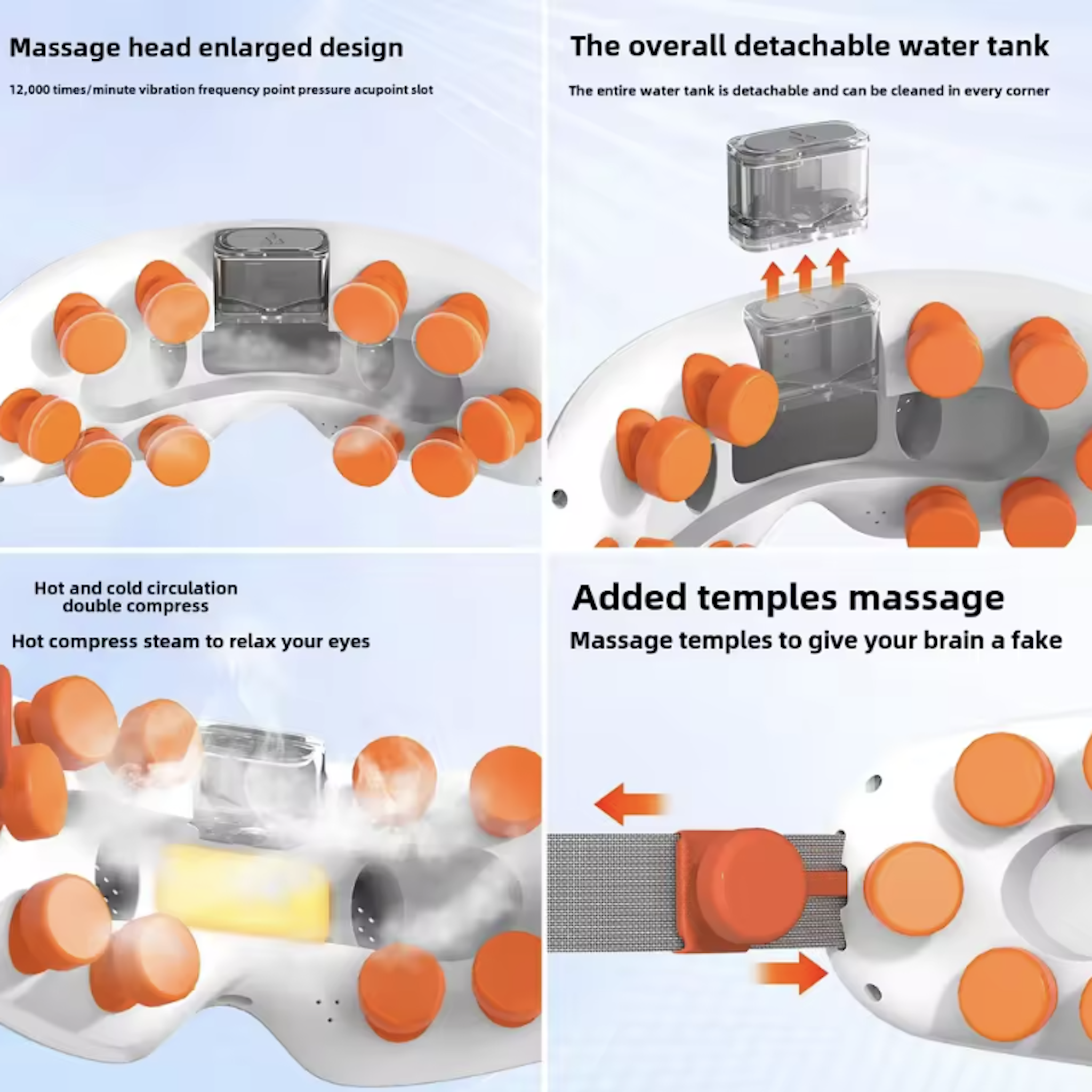 Massage head enlarged design

12,000 times/minute vibration frequency point pressure acupoint slot

The overall detachable water tank

The entire water tank is detachable and can be cleaned in every corner

Hot and cold circulation double compress

Hot compress steam to relax your eyes

Added temples massage

Massage temples to give your brain a fake