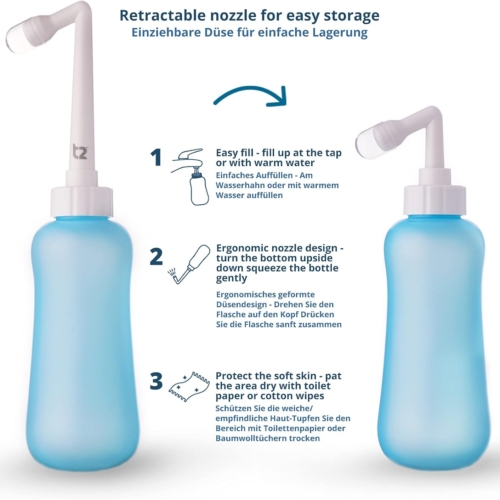 Retractable nozzle for easy storage
Einziehbare Düse für einfache Lagerung

t2

1 Easy fill - fill up at the tap or with warm water
Einfaches Auffüllen - Am Wasserhahn oder mit warmem Wasser auffüllen

2 Ergonomic nozzle design - turn the bottom upside down squeeze the bottle gently
Ergonomisches geformte Düsendesign - Drehen Sie den Flasche auf den Kopf Drücken Sie die Flasche sanft zusammen

3 Protect the soft skin - pat the area dry with toilet paper or cotton wipes
Schützen Sie die weiche/ empfindliche Haut-Tupfen Sie den Bereich mit Toilettenpapier oder Baumwolltüchern trocken