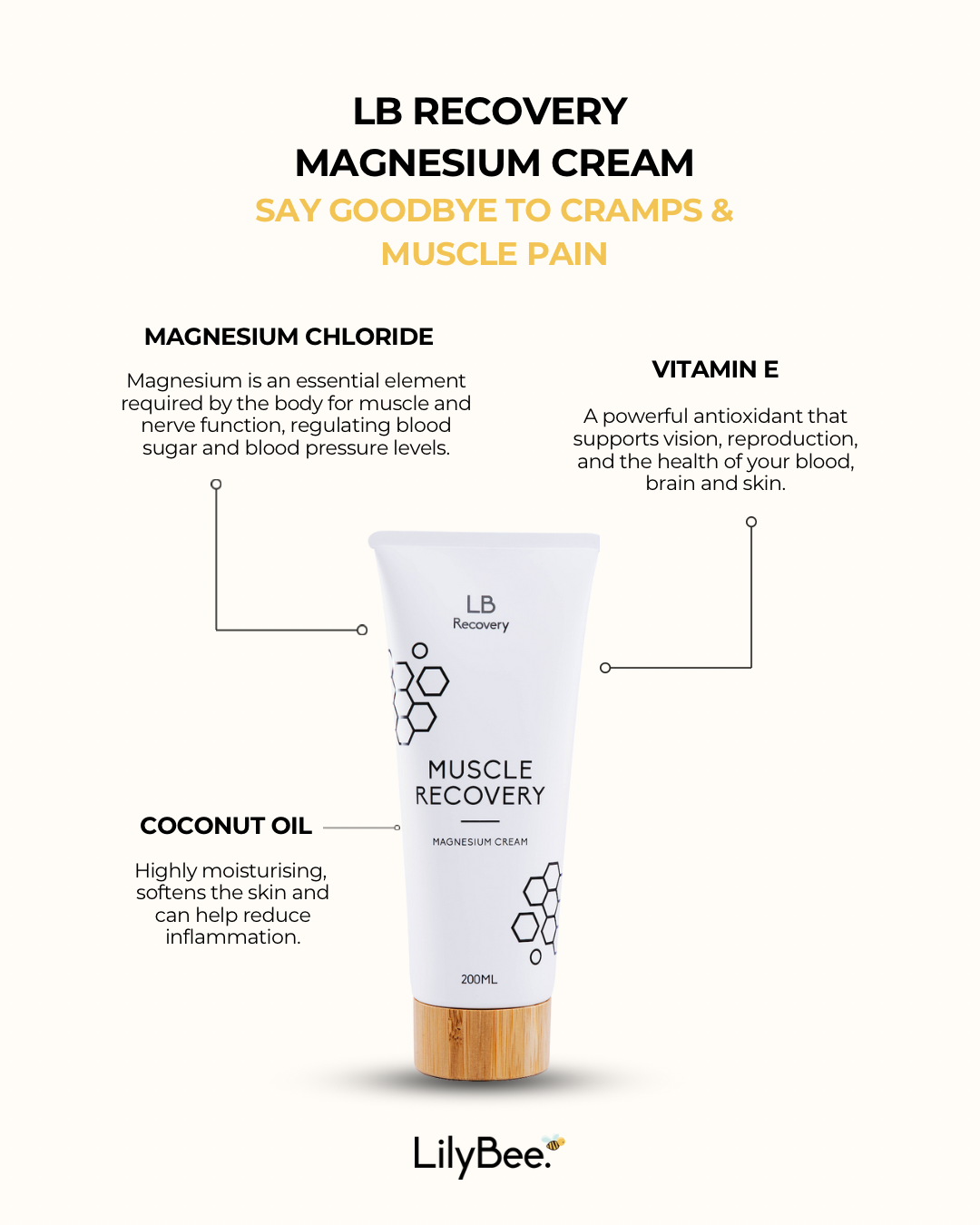 LB RECOVERY
MAGNESIUM CREAM
SAY GOODBYE TO CRAMPS & MUSCLE PAIN

MAGNESIUM CHLORIDE

Magnesium is an essential element required by the body for muscle and nerve function, regulating blood sugar and blood pressure levels.

VITAMIN E

A powerful antioxidant that supports vision, reproduction, and the health of your blood, brain and skin.

LB
Recovery

MUSCLE RECOVERY

MAGNESIUM CREAM

200ML

COCONUT OIL

Highly moisturising, softens the skin and can help reduce inflammation.

LilyBee.