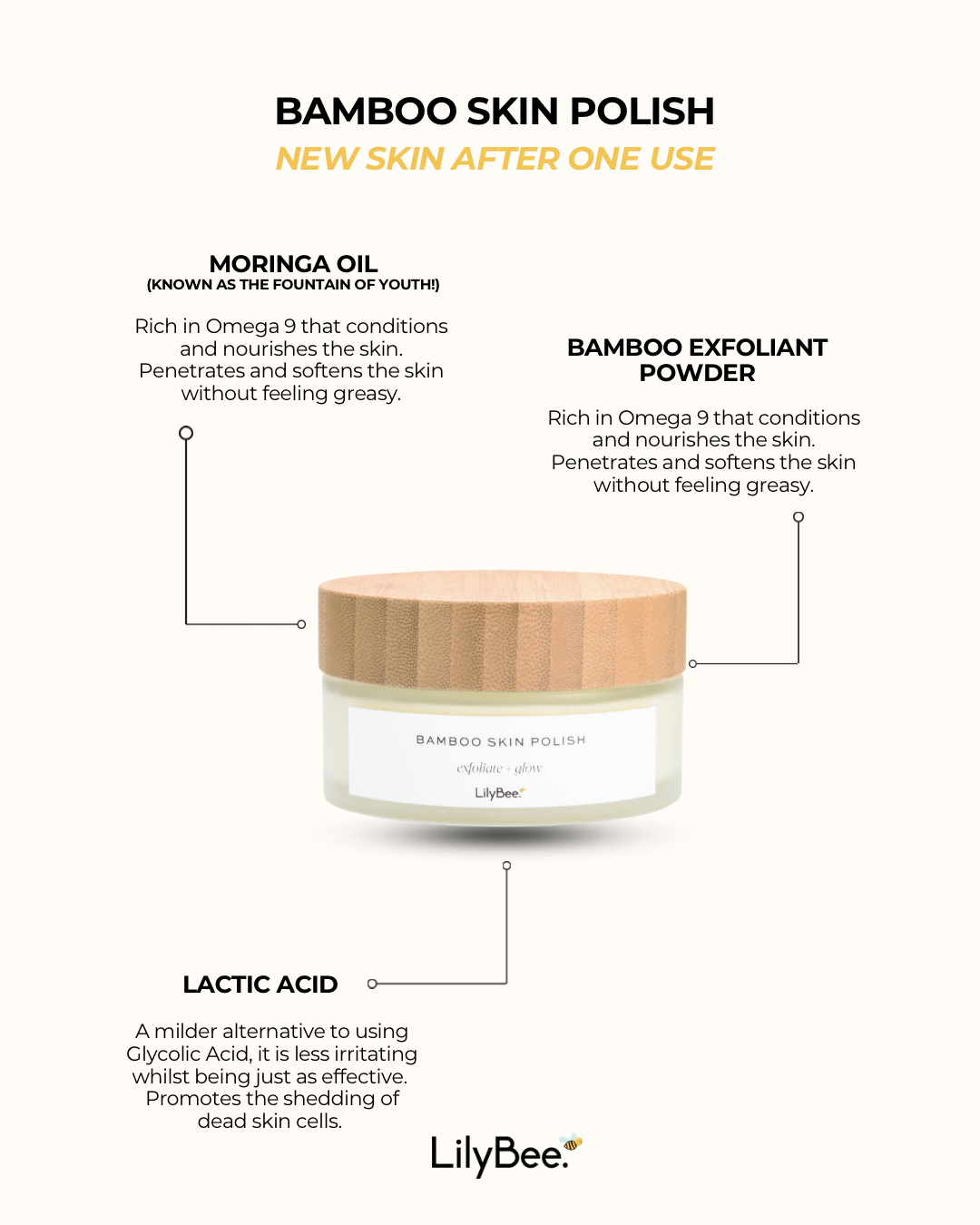 BAMBOO SKIN POLISH
NEW SKIN AFTER ONE USE

MORINGA OIL
(KNOWN AS THE FOUNTAIN OF YOUTH!)

Rich in Omega 9 that conditions and nourishes the skin. Penetrates and softens the skin without feeling greasy.

BAMBOO EXFOLIANT POWDER

Rich in Omega 9 that conditions and nourishes the skin. Penetrates and softens the skin without feeling greasy.

BAMBOO SKIN POLISH
exfoliate + glow
LilyBee.

LACTIC ACID

A milder alternative to using Glycolic Acid, it is less irritating whilst being just as effective. Promotes the shedding of dead skin cells.

LilyBee.