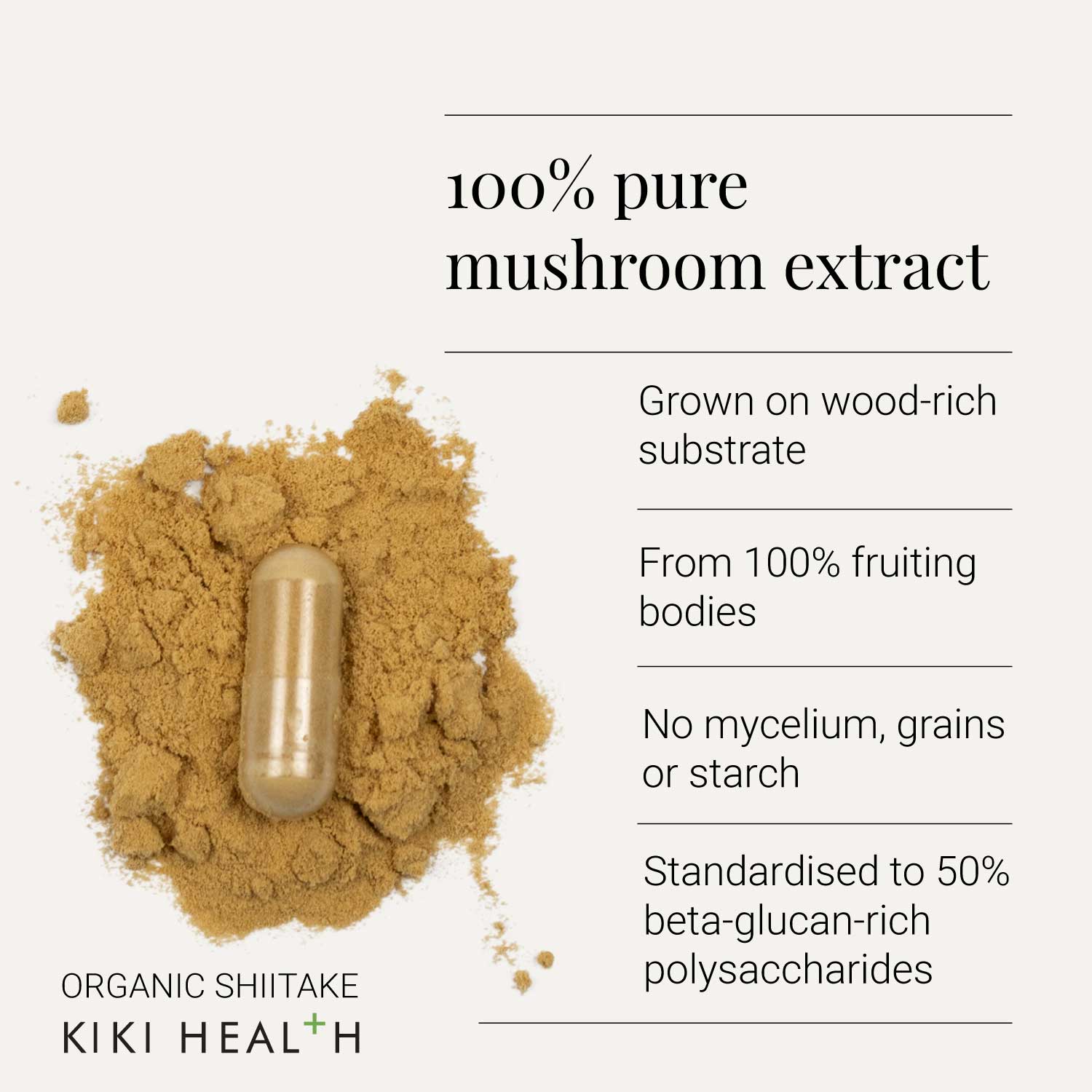 100% pure mushroom extract

Grown on wood-rich substrate

From 100% fruiting bodies

No mycelium, grains or starch

Standardised to 50% beta-glucan-rich polysaccharides

ORGANIC SHIITAKE
KIKI HEAL+H