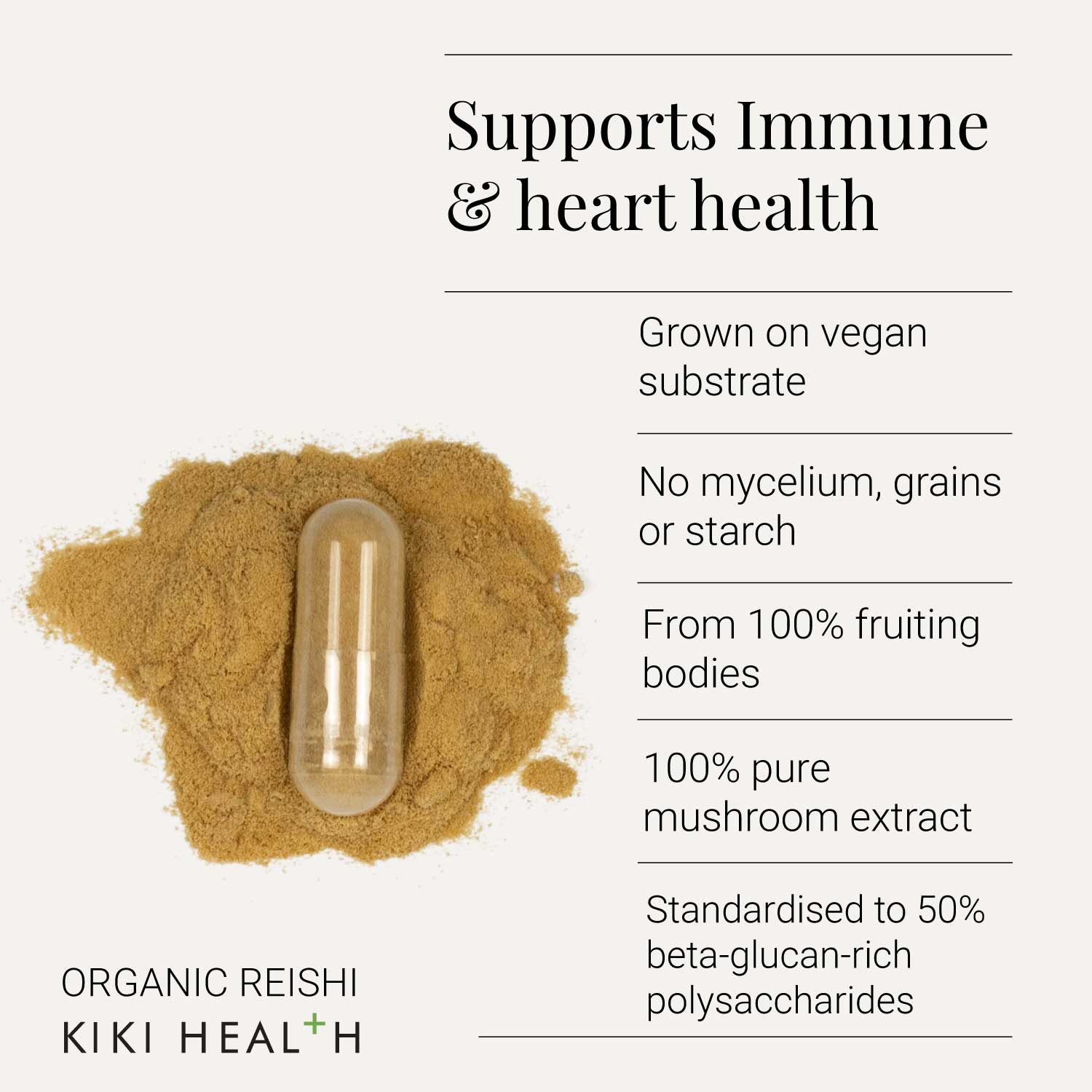 Supports Immune & heart health

Grown on vegan substrate

No mycelium, grains or starch

From 100% fruiting bodies

100% pure mushroom extract

Standardised to 50% beta-glucan-rich polysaccharides

ORGANIC REISHI
KIKI HEAL+H