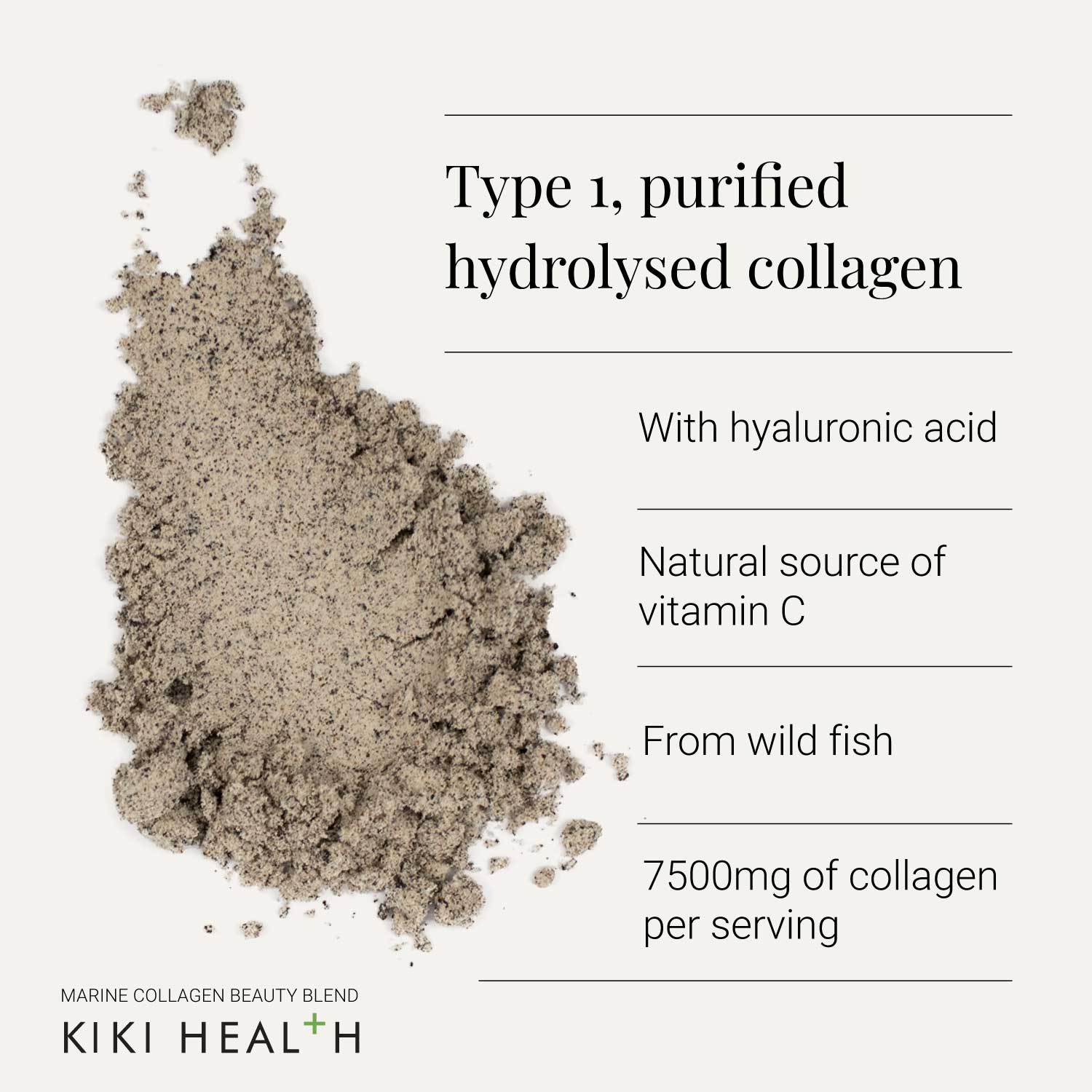 Type 1, purified hydrolysed collagen

With hyaluronic acid

Natural source of vitamin C

From wild fish

7500mg of collagen per serving

MARINE COLLAGEN BEAUTY BLEND

KIKI HEAL+H