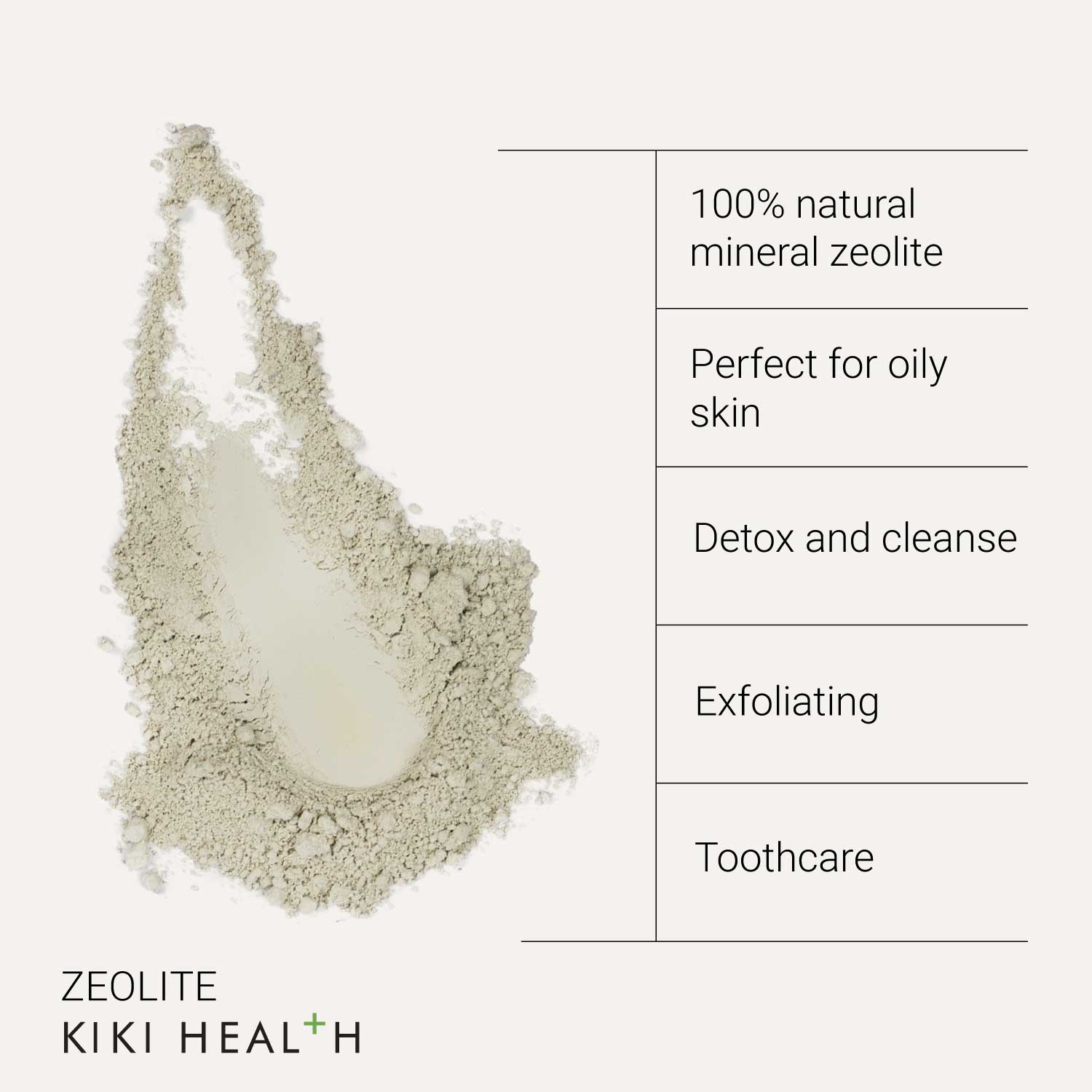 100% natural mineral zeolite

Perfect for oily skin

Detox and cleanse

Exfoliating

Toothcare

ZEOLITE
KIKI HEAL+H