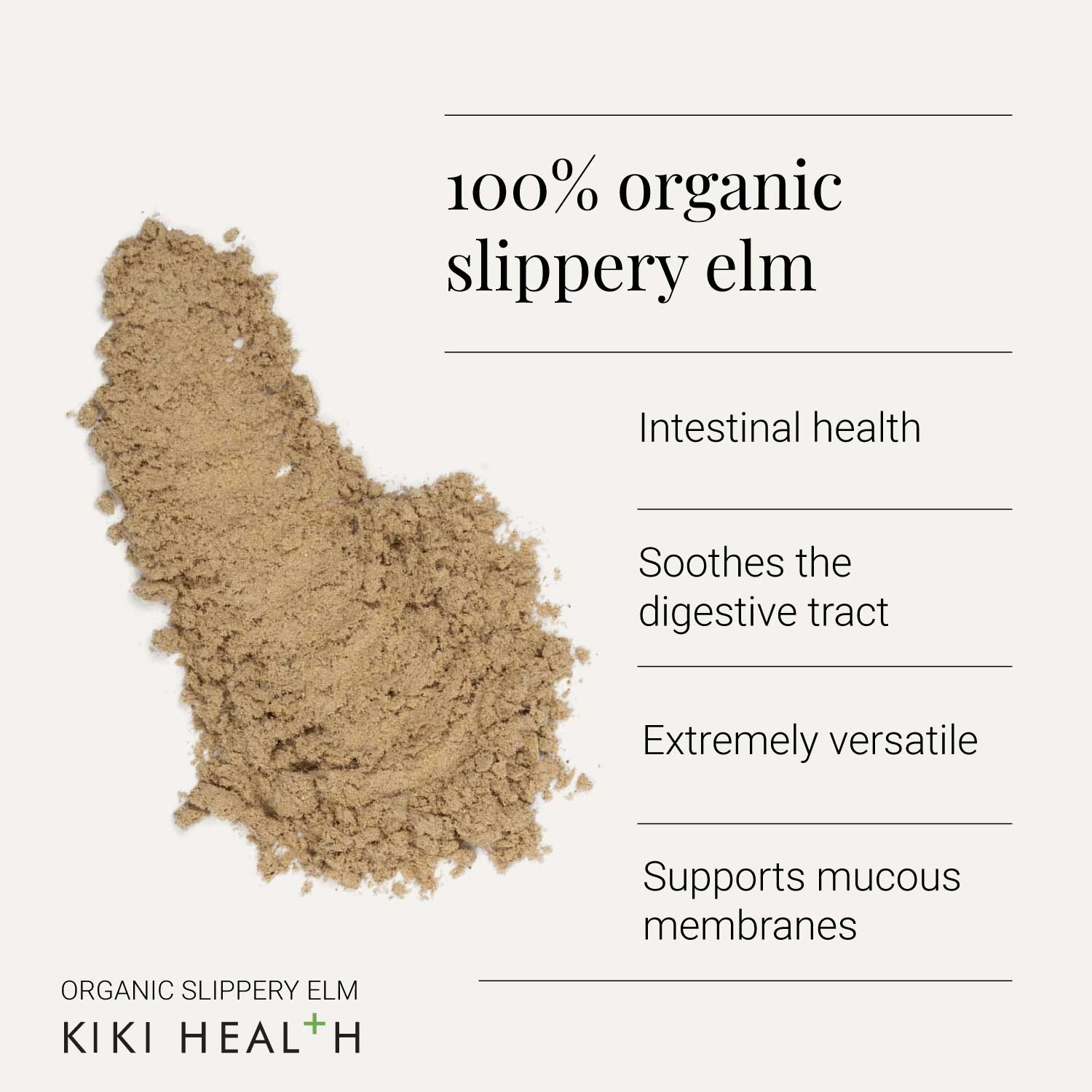 100% organic slippery elm

Intestinal health

Soothes the digestive tract

Extremely versatile

Supports mucous membranes

ORGANIC SLIPPERY ELM
KIKI HEAL+H