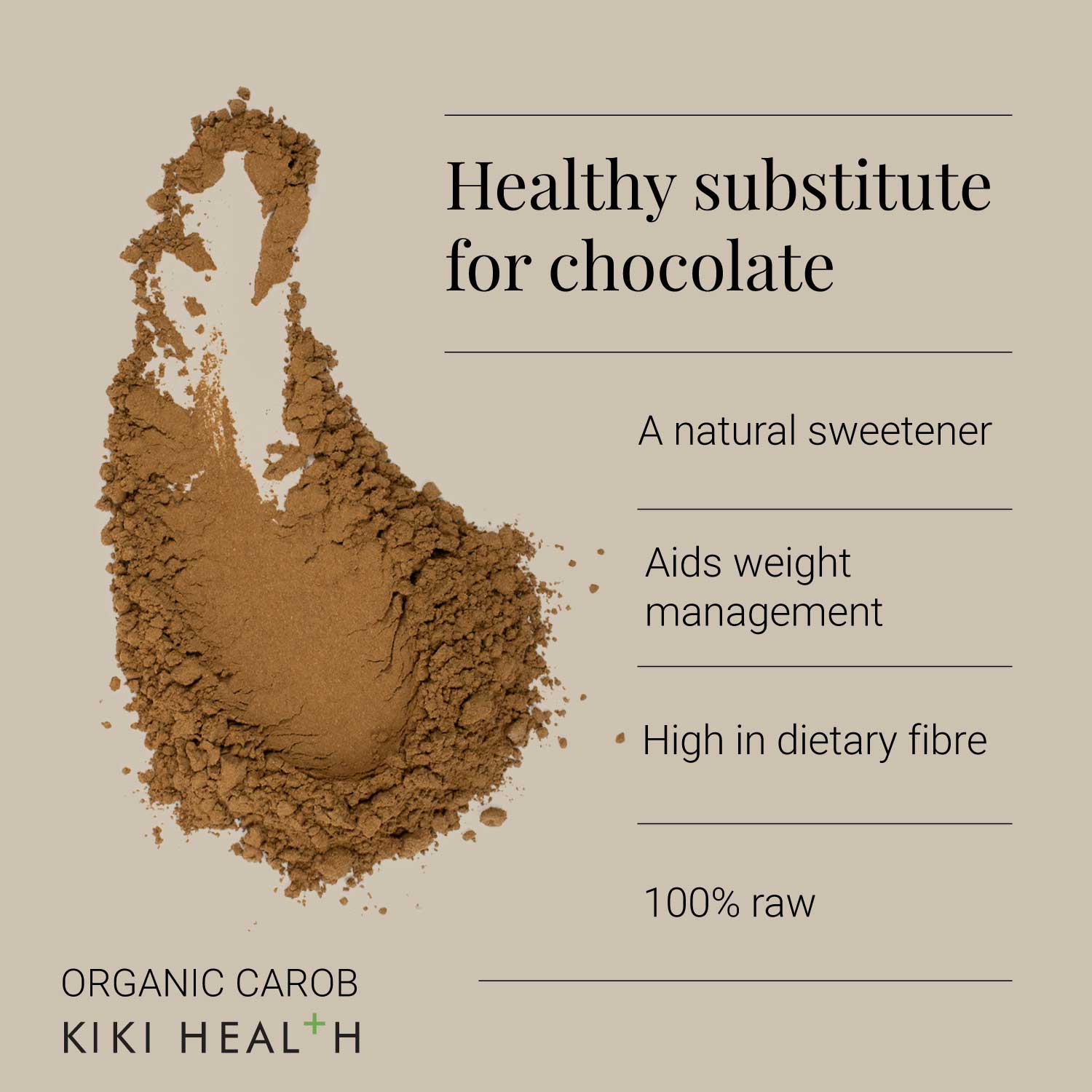 Healthy substitute for chocolate

A natural sweetener

Aids weight management

High in dietary fibre

100% raw

ORGANIC CAROB
KIKI HEAL+H