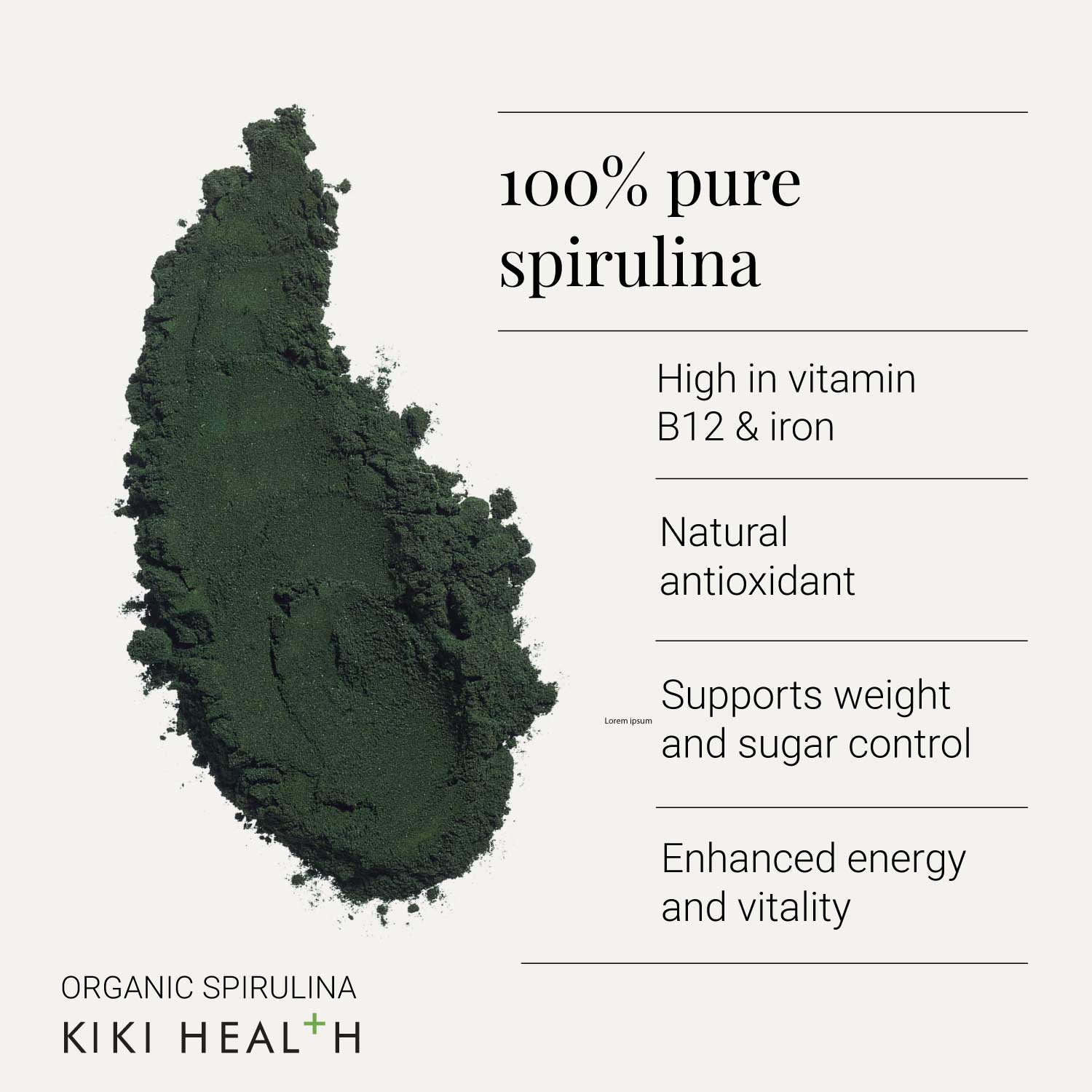 100% pure spirulina

High in vitamin B12 & iron

Natural antioxidant

Lorem ipsum

Supports weight and sugar control

Enhanced energy and vitality

ORGANIC SPIRULINA

KIKI HEAL+H