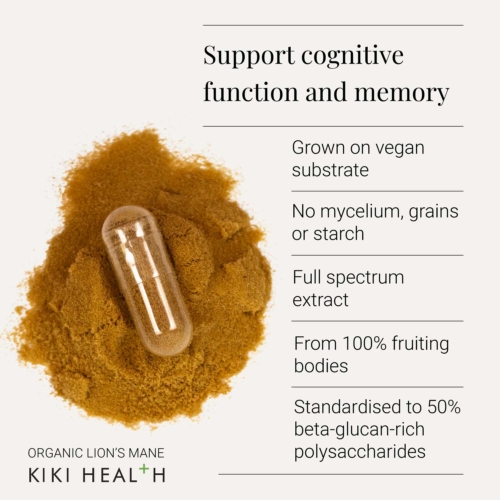 Support cognitive function and memory

Grown on vegan substrate

No mycelium, grains or starch

Full spectrum extract

From 100% fruiting bodies

Standardised to 50% beta-glucan-rich polysaccharides

ORGANIC LION'S MANE

KIKI HEAL+H