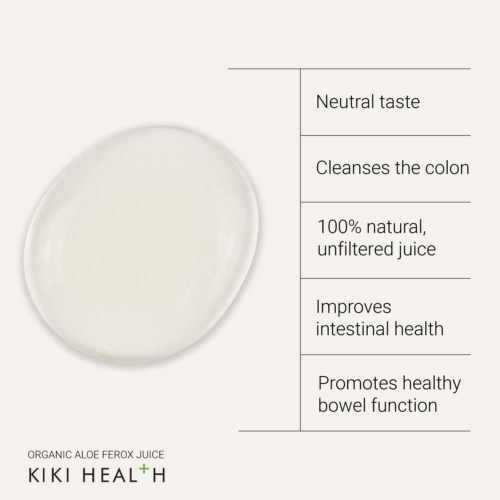 Neutral taste

Cleanses the colon

100% natural, unfiltered juice

Improves intestinal health

Promotes healthy bowel function

ORGANIC ALOE FEROX JUICE

KIKI HEAL+H