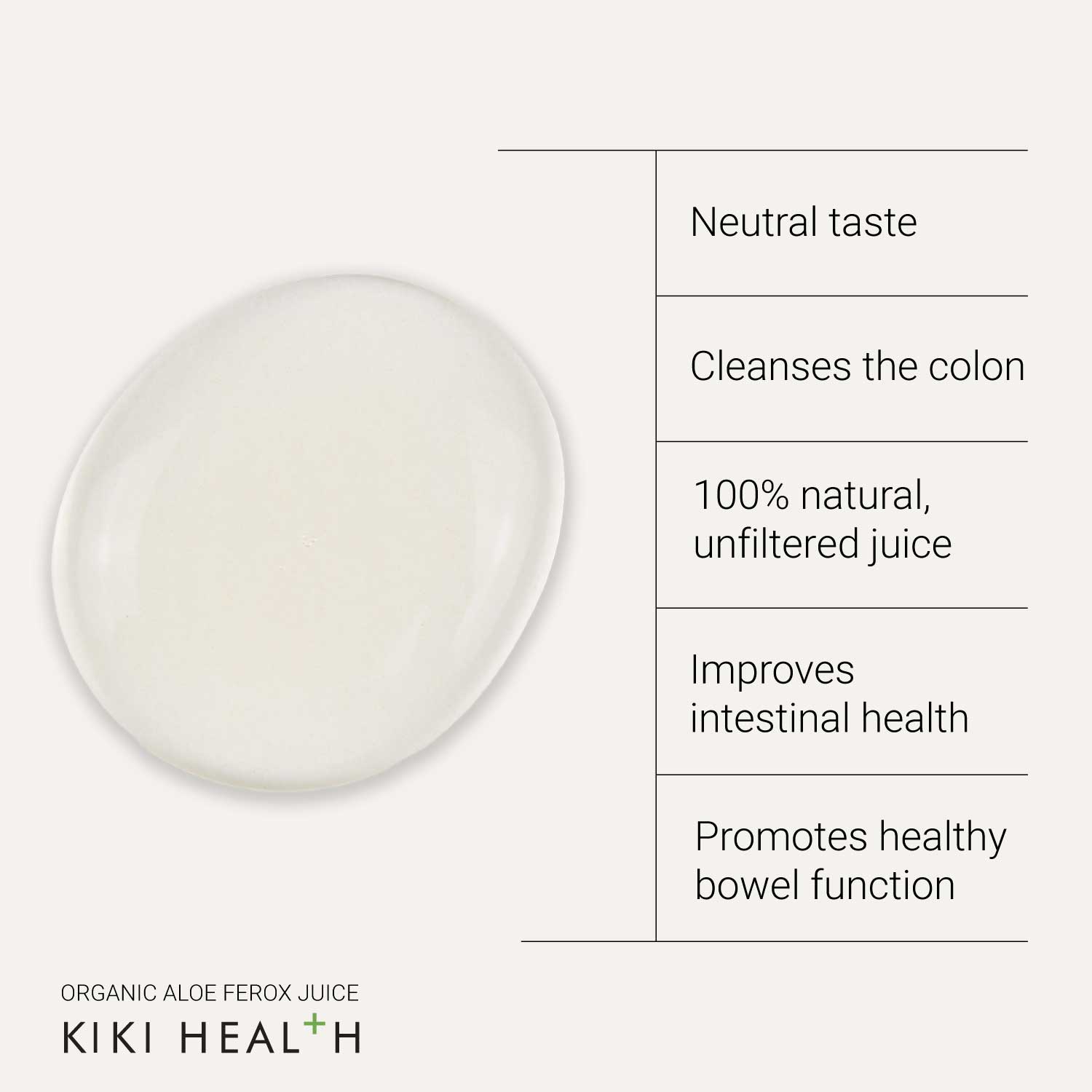 Neutral taste

Cleanses the colon

100% natural, unfiltered juice

Improves intestinal health

Promotes healthy bowel function

ORGANIC ALOE FEROX JUICE

KIKI HEAL+H