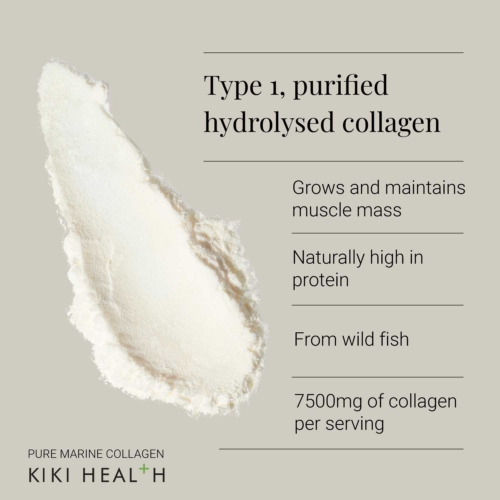 Type 1, purified hydrolysed collagen

Grows and maintains muscle mass

Naturally high in protein

From wild fish

7500mg of collagen per serving

PURE MARINE COLLAGEN

KIKI HEAL+H