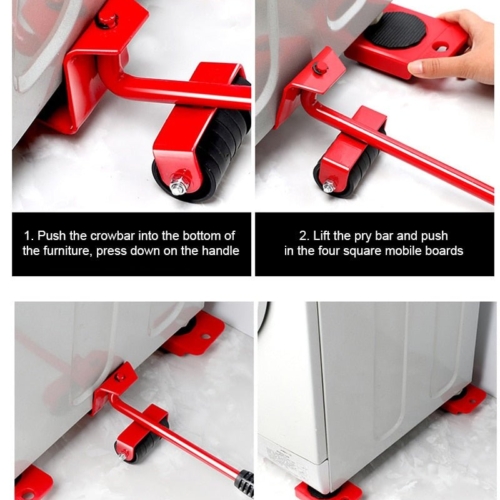 1. Push the crowbar into the bottom of the furniture, press down on the handle

2. Lift the pry bar and push in the four square mobile boards