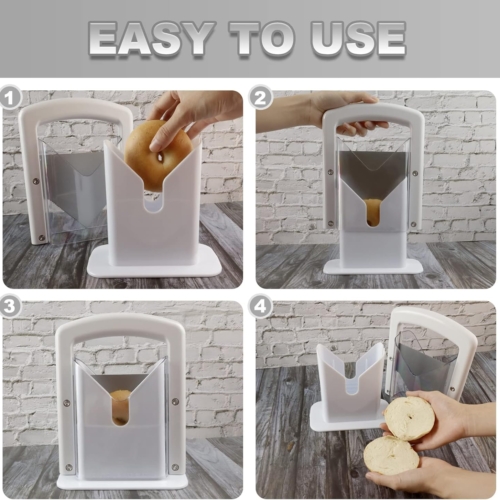 EASY TO USE

1

2

3

4