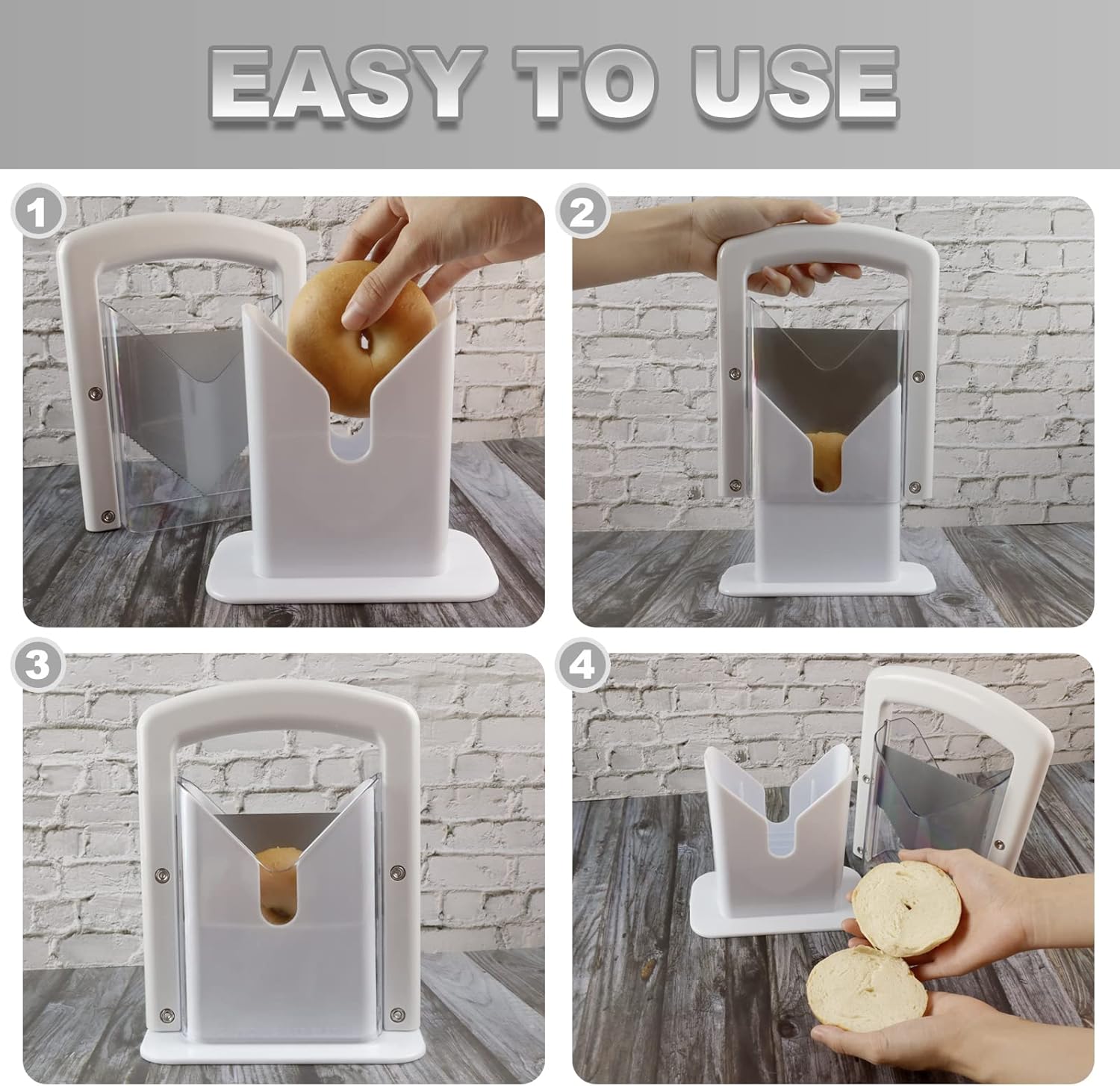 EASY TO USE

1

2

3

4