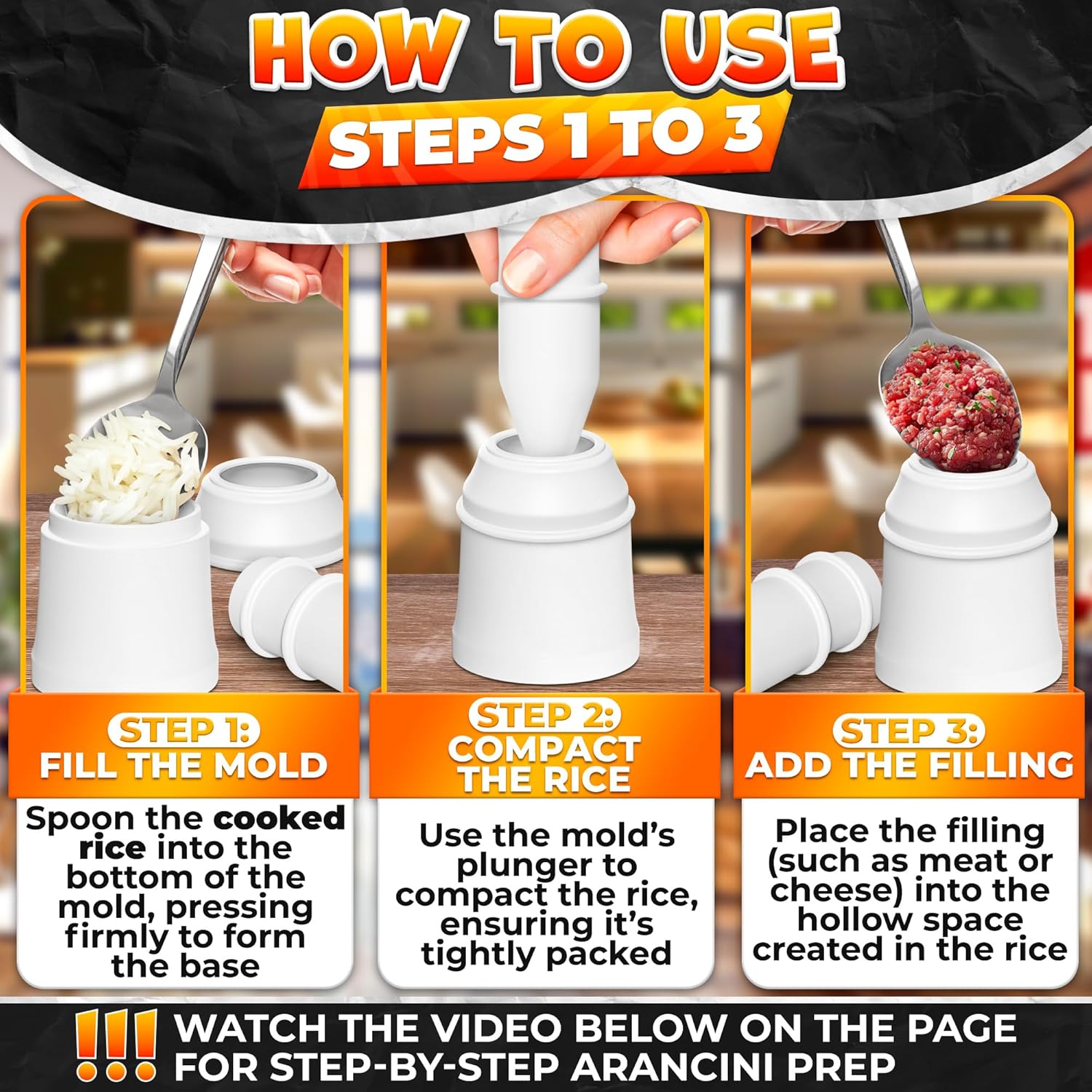 HOW TO USE
STEPS 1 TO 3

STEP 1:
FILL THE MOLD

Spoon the cooked rice into the bottom of the mold, pressing firmly to form the base

STEP 2:
COMPACT THE RICE

Use the mold's plunger to compact the rice, ensuring it's tightly packed

STEP 3:
ADD THE FILLING

Place the filling (such as meat or cheese) into the hollow space created in the rice

!!! WATCH THE VIDEO BELOW ON THE PAGE FOR STEP-BY-STEP ARANCINI PREP