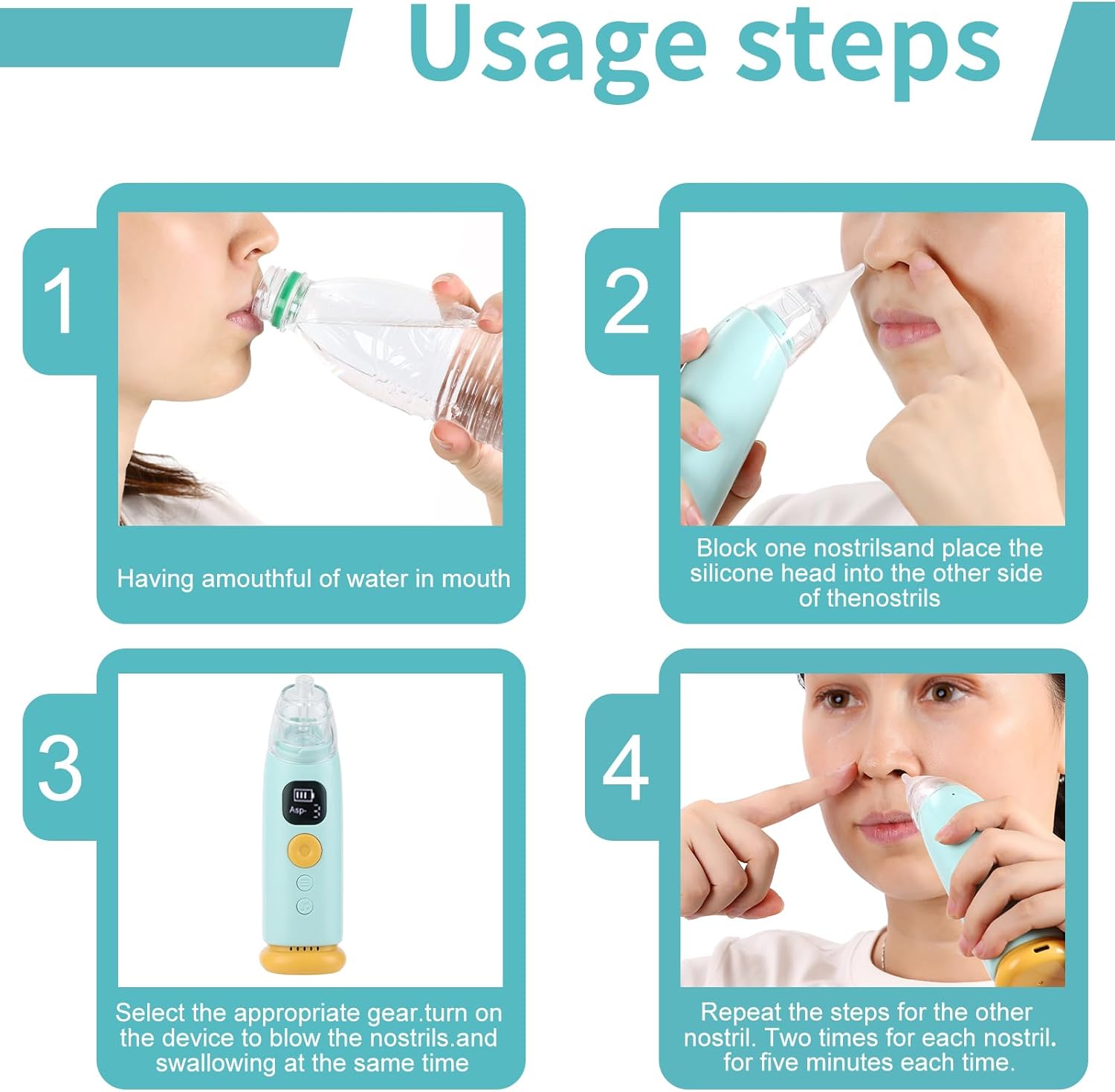 Usage steps

1

Having amouthful of water in mouth

2

Block one nostrilsand place the silicone head into the other side of thenostrils

3

Asp- 3

Select the appropriate gear.turn on the device to blow the nostrils.and swallowing at the same time

4

Repeat the steps for the other nostril. Two times for each nostril. for five minutes each time.