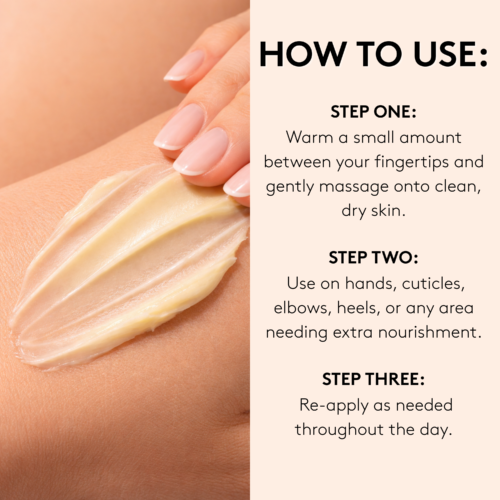 HOW TO USE:

STEP ONE:
Warm a small amount between your fingertips and gently massage onto clean, dry skin.

STEP TWO:
Use on hands, cuticles, elbows, heels, or any area needing extra nourishment.

STEP THREE:
Re-apply as needed throughout the day.