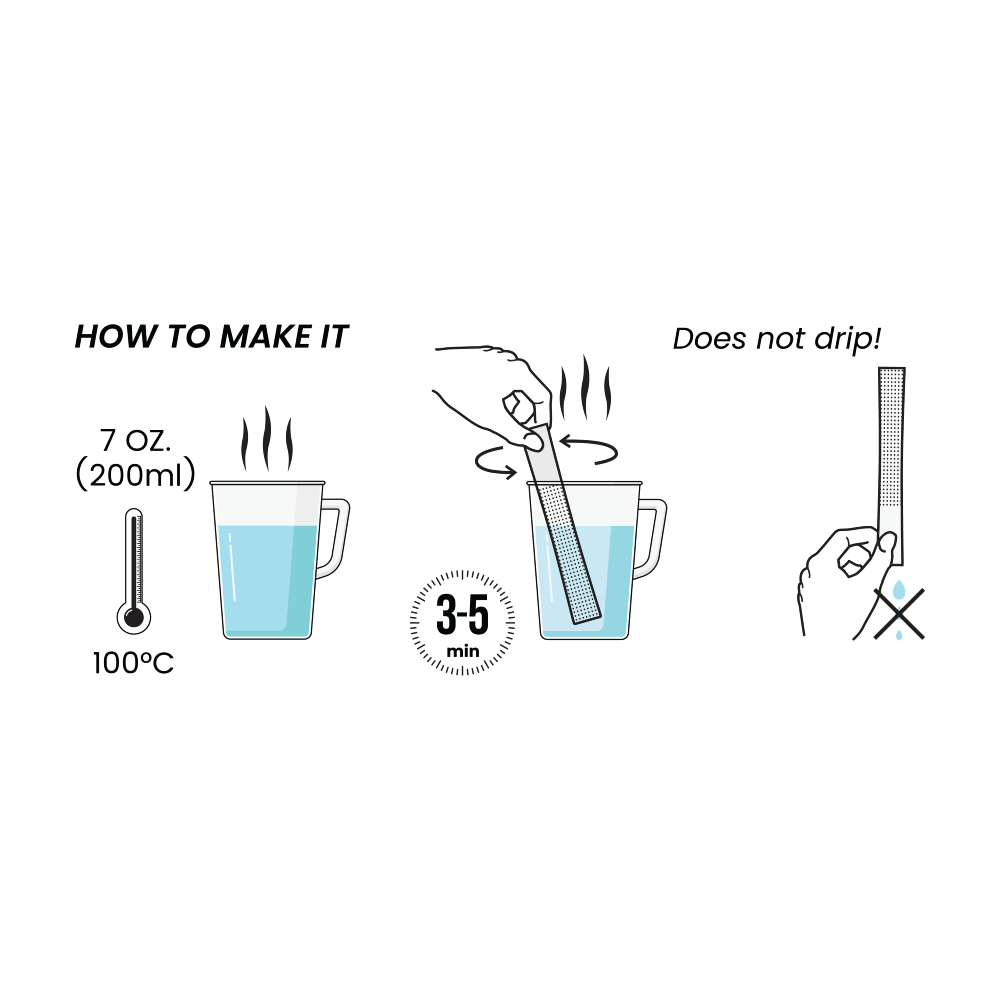 HOW TO MAKE IT

7 OZ.
(200ml)

100ºC

3-5
min

Does not drip!